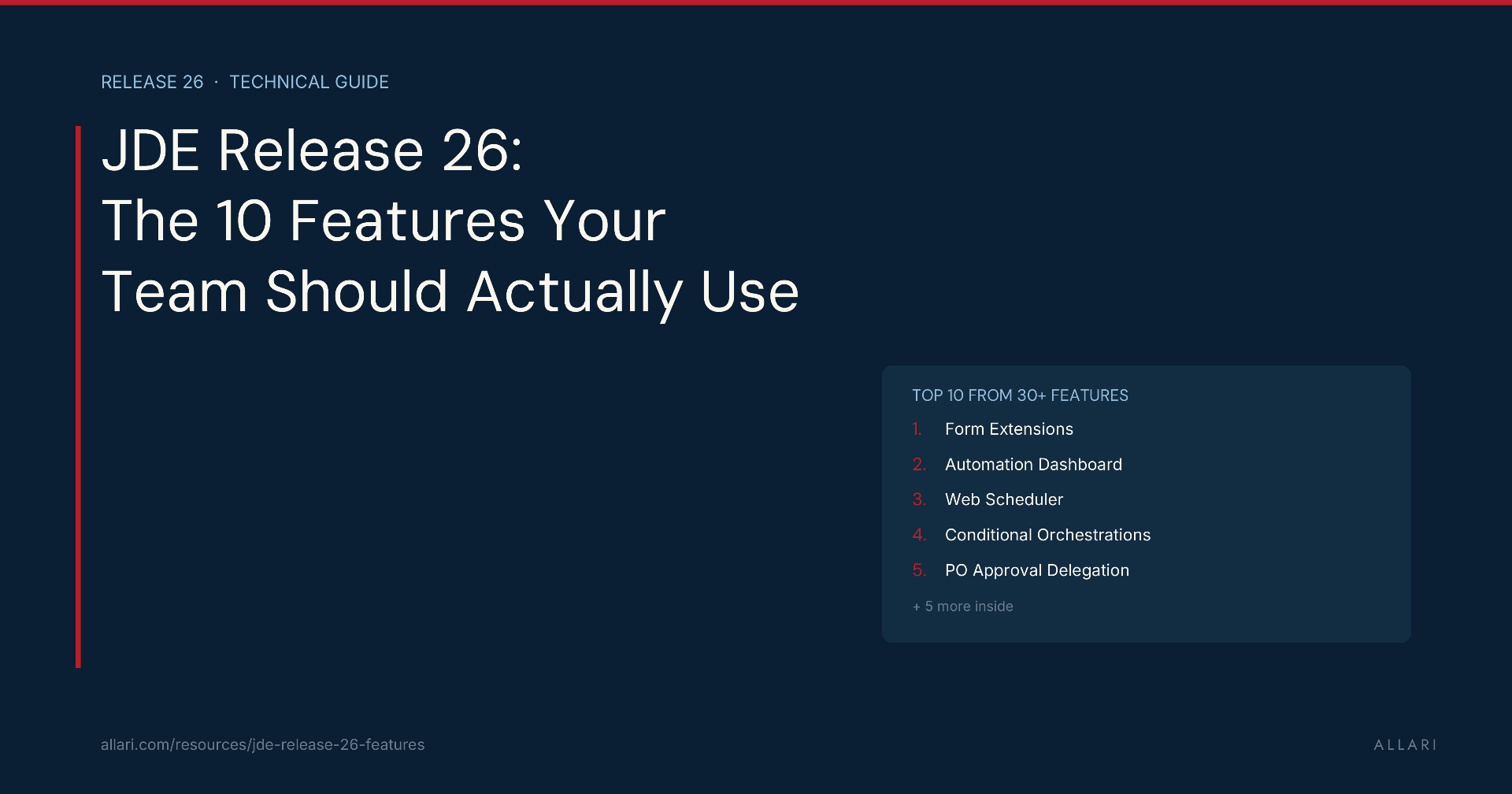 RELEASE 26 · TECHNICAL GUIDE

JDE Release 26:
The 10 Features Your Team Should Actually Use

TOP 10 FROM 30+ FEATURES

1. Form Extensions
2. Automation Dashboard
3. Web Scheduler
4. Conditional Orchestrations
5. PO Approval Delegation

+ 5 more inside

allari.com/resources/jde-release-26-features

ALLARI